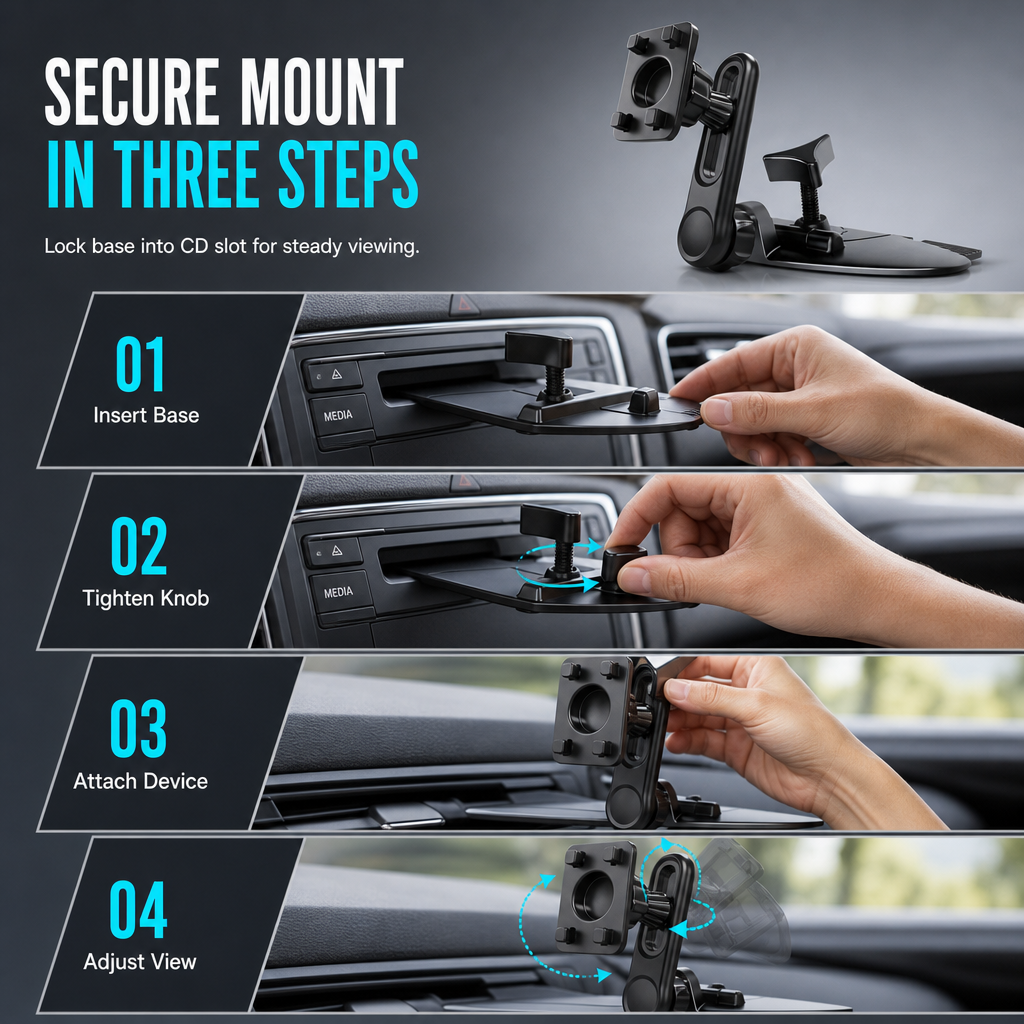 SECURE MOUNT
IN THREE STEPS

Lock base into CD slot for steady viewing.

01
Insert Base

MEDIA

02
Tighten Knob

MEDIA

03
Attach Device

04
Adjust View