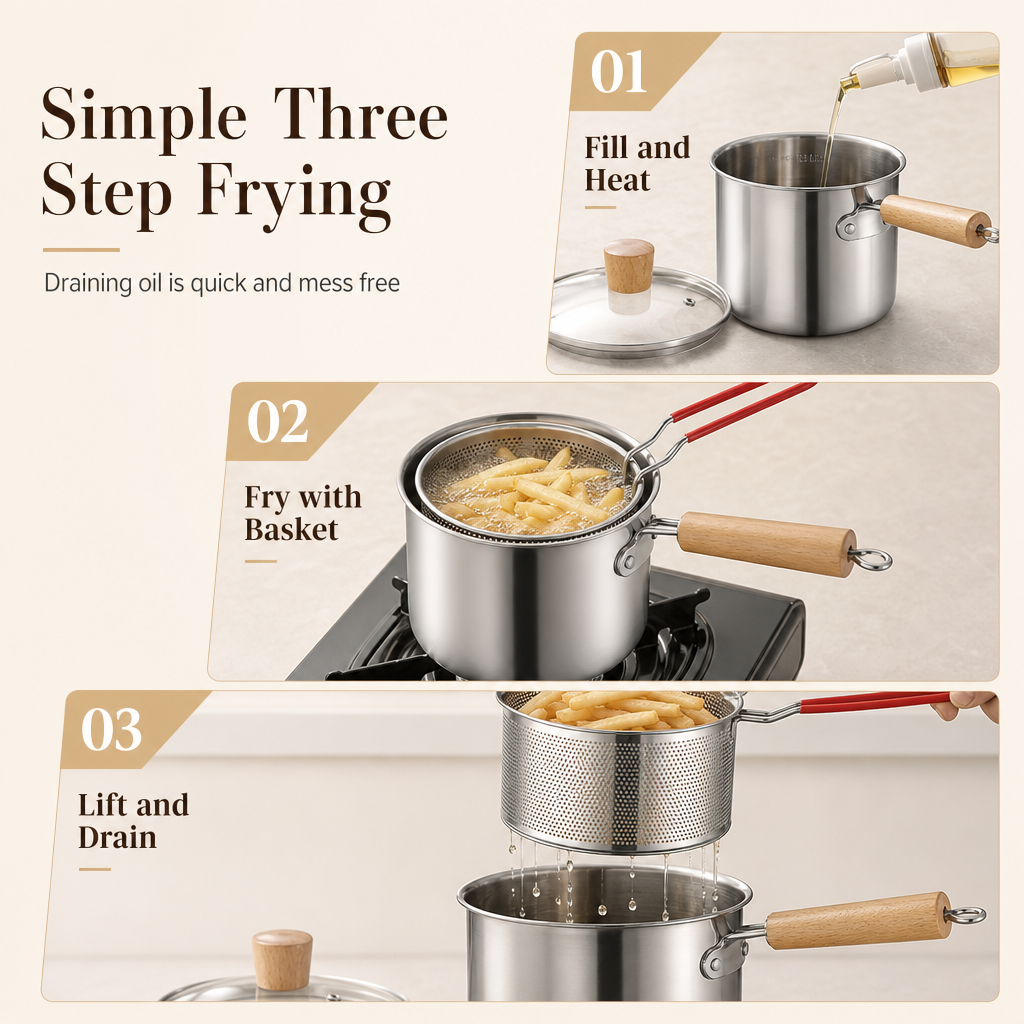 Simple Three Step Frying

Draining oil is quick and mess free

01

Fill and Heat

02

Fry with Basket

03

Lift and Drain