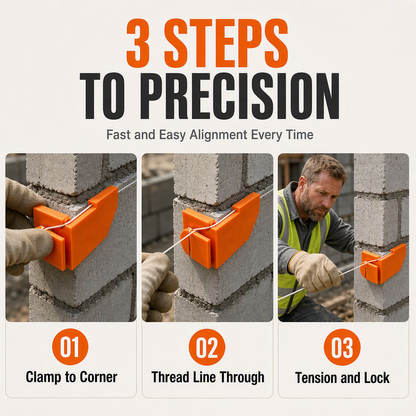 3 STEPS
TO PRECISION

Fast and Easy Alignment Every Time

01
Clamp to Corner

02
Thread Line Through

03
Tension and Lock