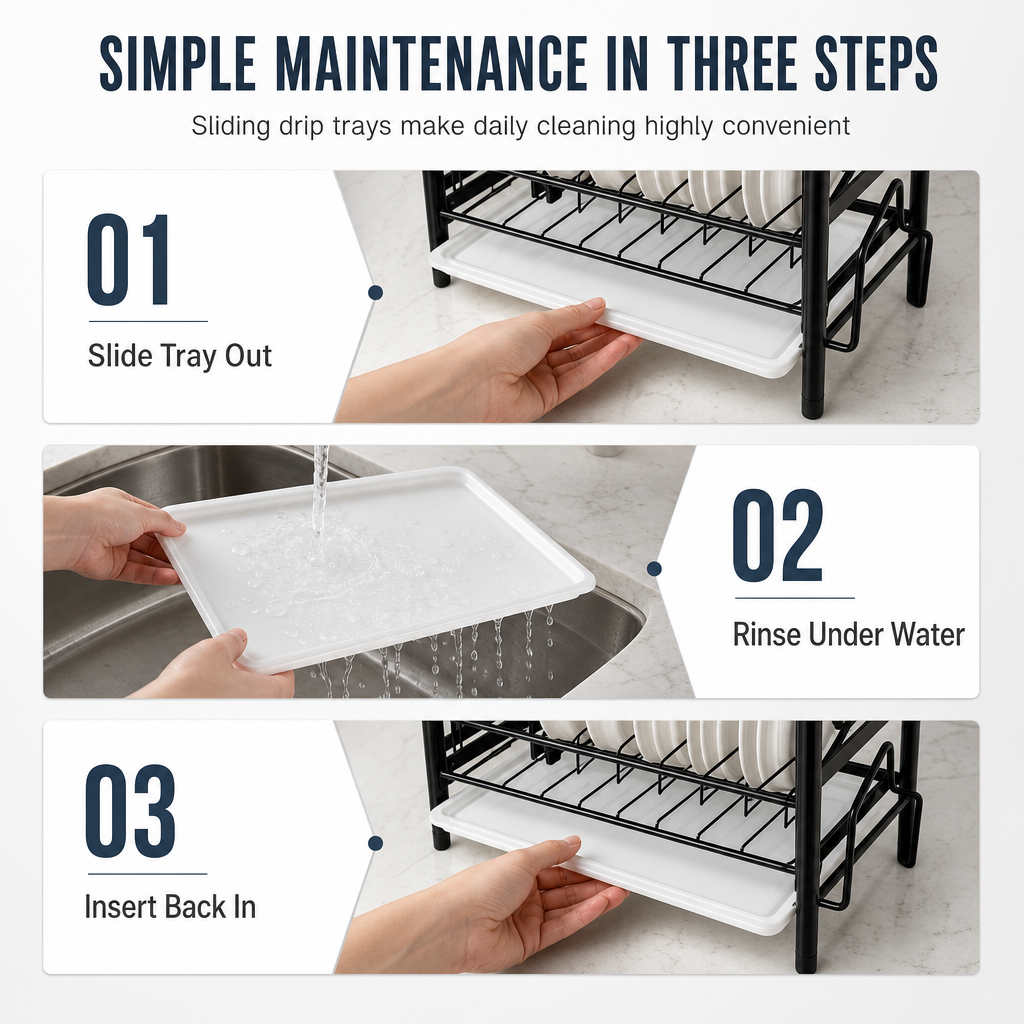 SIMPLE MAINTENANCE IN THREE STEPS

Sliding drip trays make daily cleaning highly convenient

01

Slide Tray Out

02

Rinse Under Water

03

Insert Back In