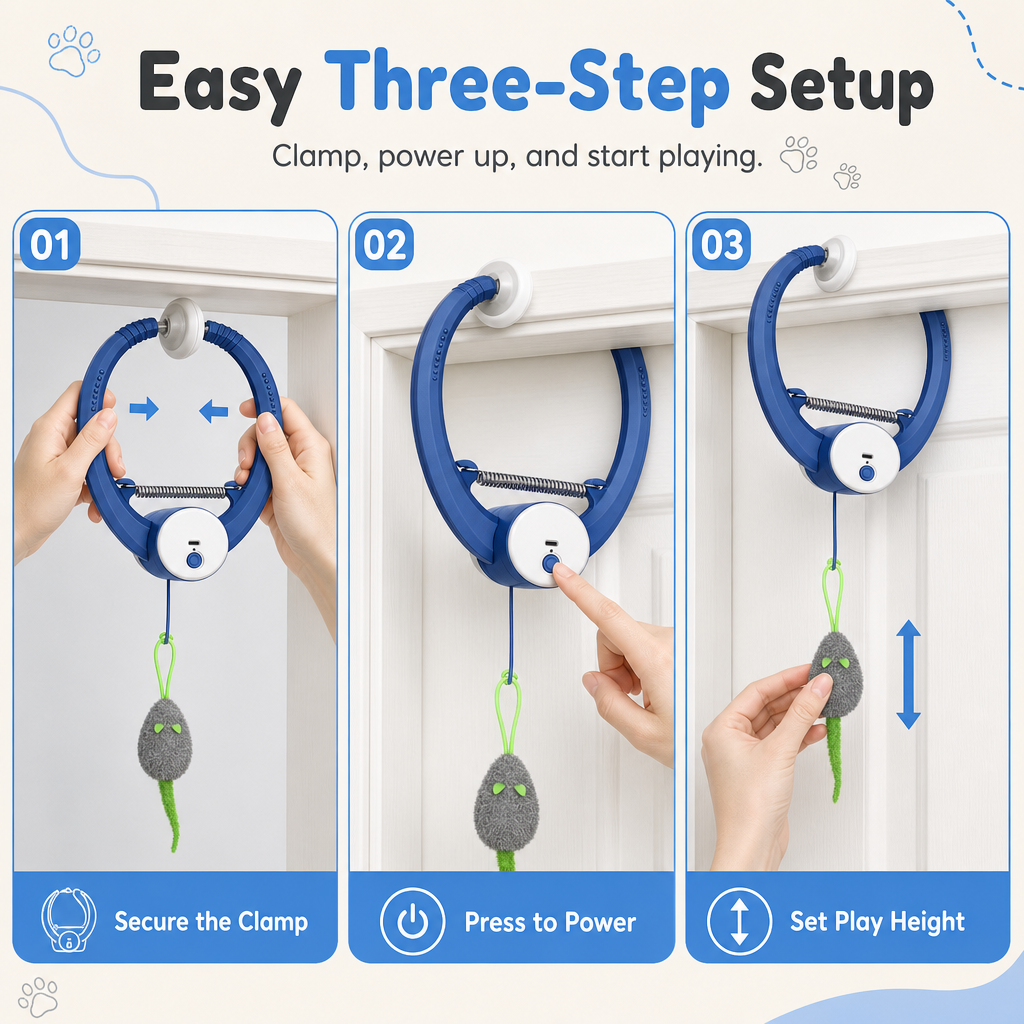 Easy Three-Step Setup

Clamp, power up, and start playing.

01

Secure the Clamp

02

Press to Power

03

Set Play Height