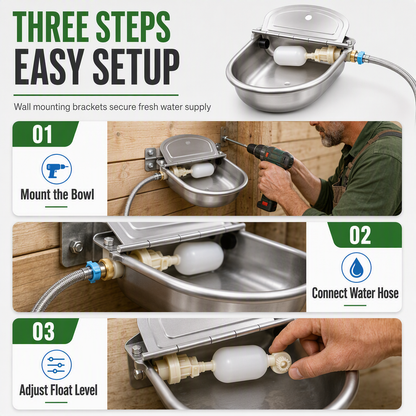 THREE STEPS
EASY SETUP

Wall mounting brackets secure fresh water supply

01

Mount the Bowl

02

Connect Water Hose

03

Adjust Float Level