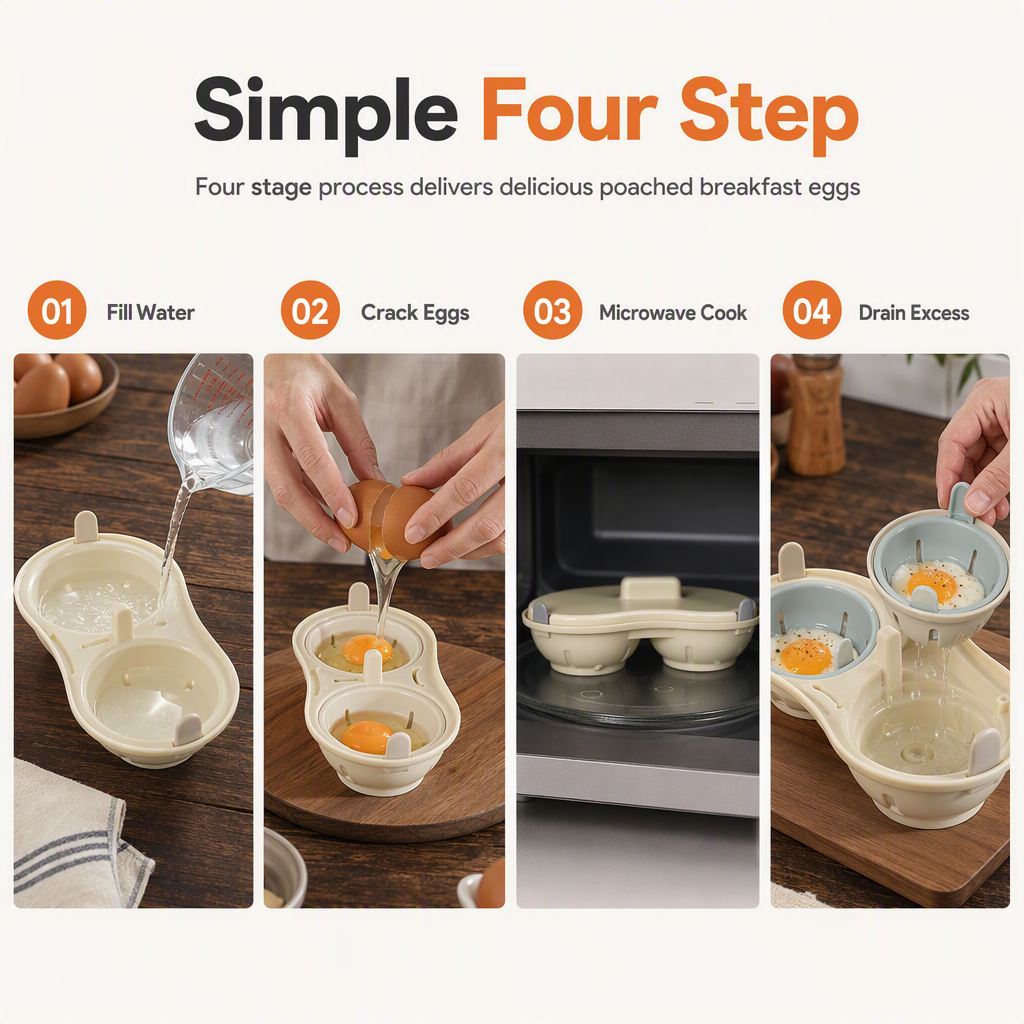 Simple Four Step

Four stage process delivers delicious poached breakfast eggs

01 Fill Water

02 Crack Eggs

03 Microwave Cook

04 Drain Excess