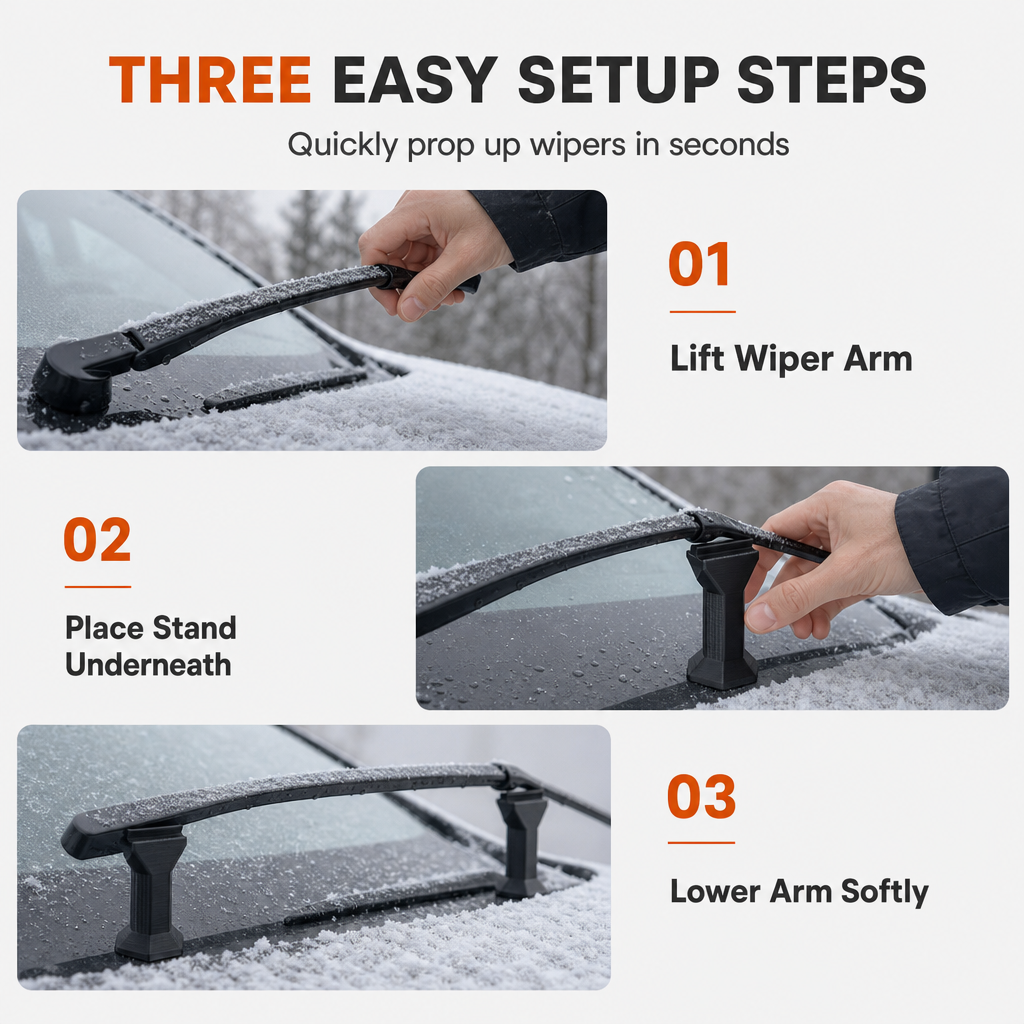 THREE EASY SETUP STEPS

Quickly prop up wipers in seconds

01

Lift Wiper Arm

02

Place Stand Underneath

03

Lower Arm Softly